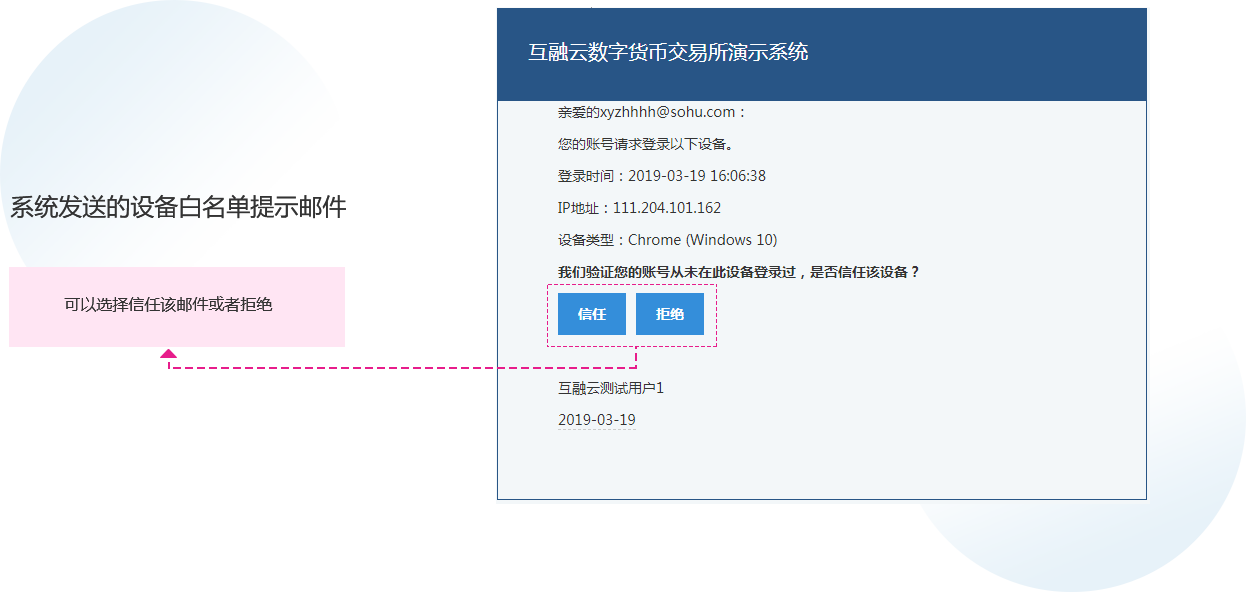 系统发送的设备白名单提示邮件

可以选择信任该邮件或者拒绝

互融云数字货币交易所演示系统

亲爱的xyzhhhh@sohu.com：

您的账号请求登录以下设备。

登录时间：2019-03-19 16:06:38

IP地址：111.204.101.162

设备类型：Chrome (Windows 10)

我们验证您的账号从未在此设备登录过，是否信任该设备？

信任 拒绝

互融云测试用户1

2019-03-19